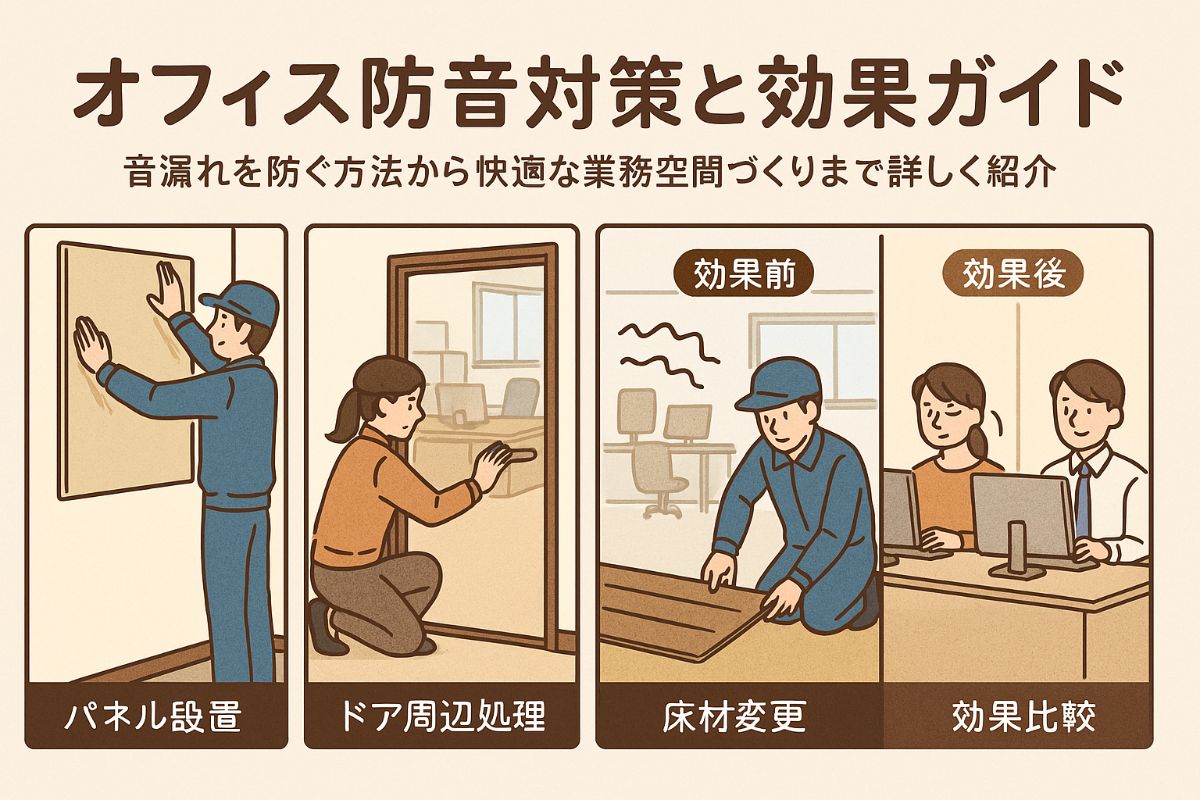 オフィス防音対策と効果ガイド

音漏れを防ぐ方法から快適な業務空間づくりまで詳しく紹介

効果前

効果後

パネル設置

ドア周辺処理

床材変更

効果比較